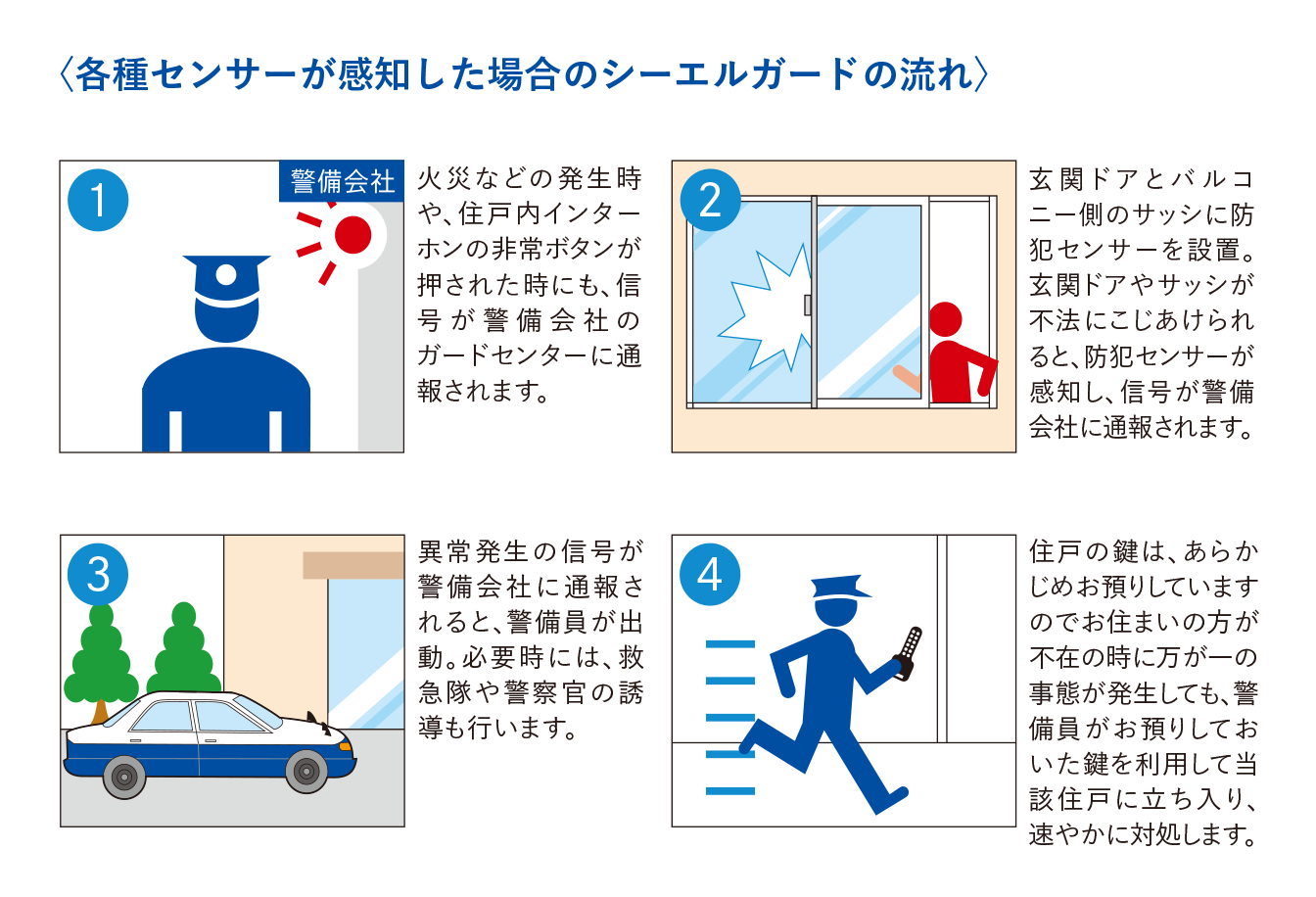 〈各種センサーが感知した場合のシーエルガードの流れ〉

1

警備会社

火災などの発生時や、住戸内インターホンの非常ボタンが押された時にも、信号が警備会社のガードセンターに通報されます。

2

玄関ドアとバルコニー側のサッシに防犯センサーを設置。玄関ドアやサッシが不法にこじあけられると、防犯センサーが感知し、信号が警備会社に通報されます。

3

異常発生の信号が警備会社に通報されると、警備員が出動。必要時には、救急隊や警察官の誘導も行います。

4

住戸の鍵は、あらかじめお預りしていますのでお住まいの方が不在の時に万が一の事態が発生しても、警備員がお預りしておいた鍵を利用して当該住戸に立ち入り、速やかに対処します。