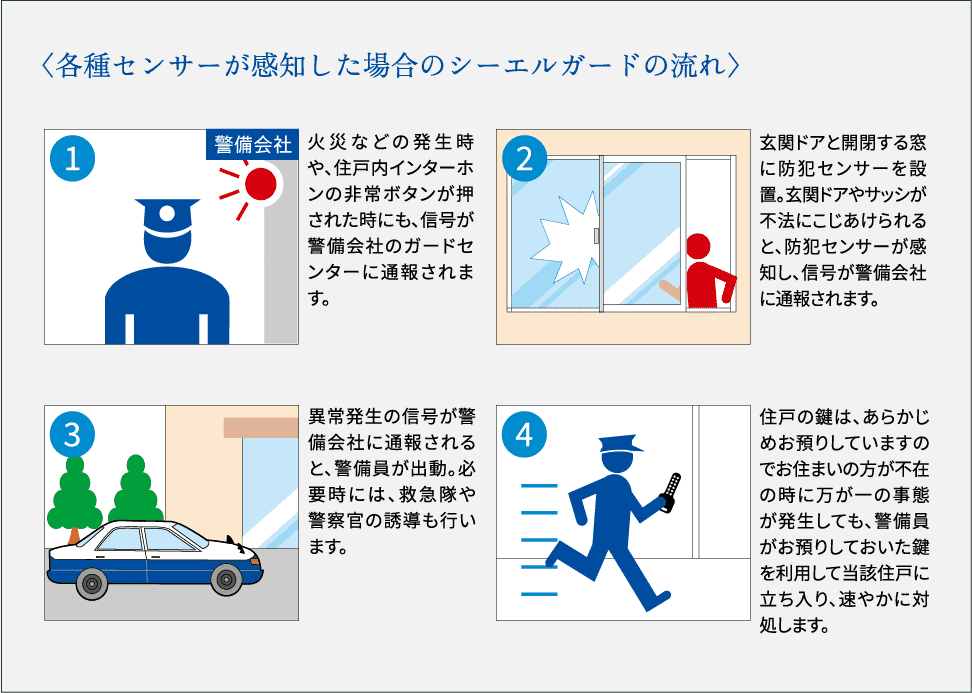 〈各種センサーが感知した場合のシーエルガードの流れ〉

1
警備会社
火災などの発生時や、住戸内インターホンの非常ボタンが押された時にも、信号が警備会社のガードセンターに通報されます。

2
玄関ドアと開閉する窓に防犯センサーを設置。玄関ドアやサッシが不法にこじあけられると、防犯センサーが感知し、信号が警備会社に通報されます。

3
異常発生の信号が警備会社に通報されると、警備員が出動。必要時には、救急隊や警察官の誘導も行います。

4
住戸の鍵は、あらかじめお預りしていますのでお住まいの方が不在の時に万が一の事態が発生しても、警備員がお預りしておいた鍵を利用して当該住戸に立ち入り、速やかに対処します。