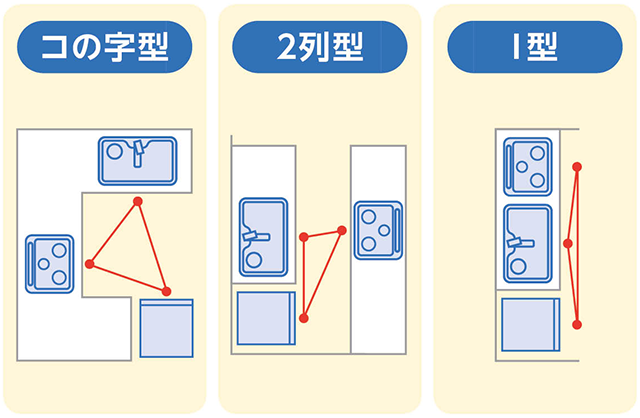 コの字型

2列型

I型